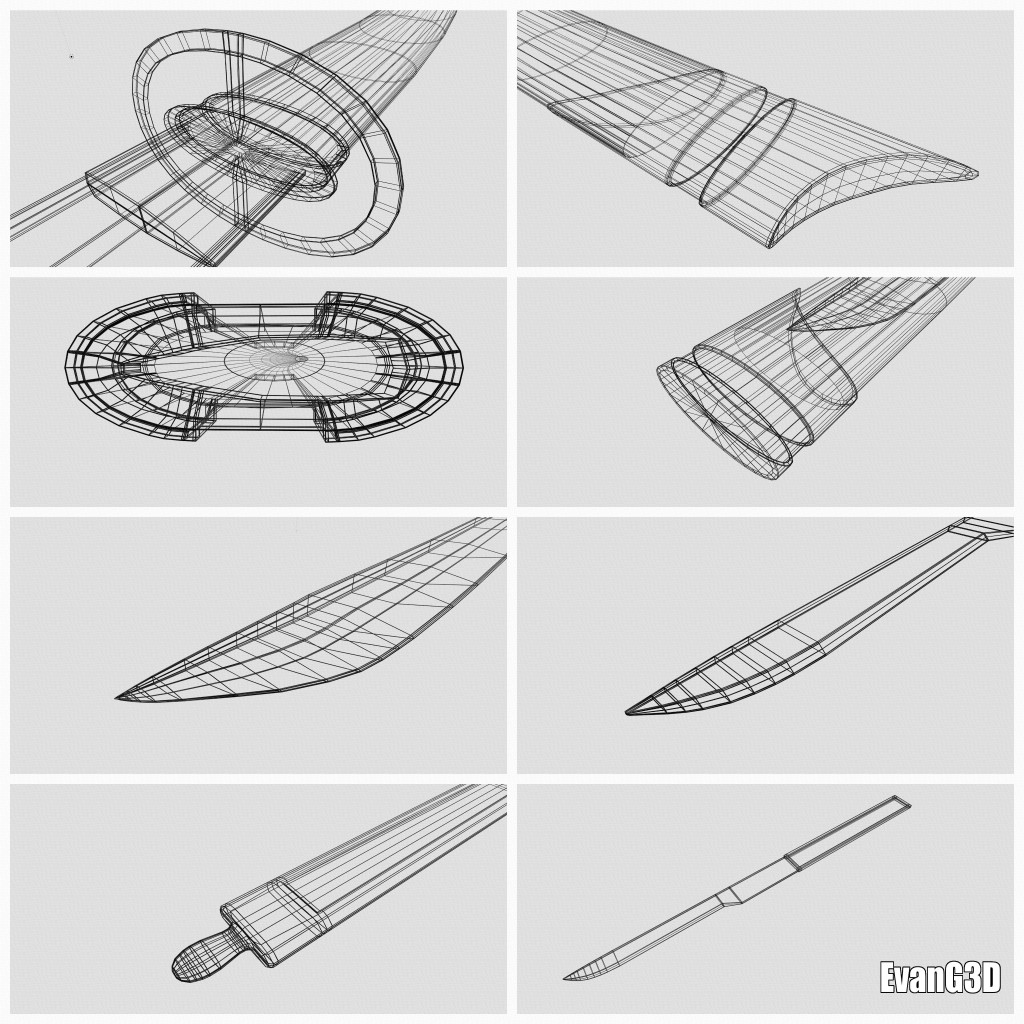 EvanG3D