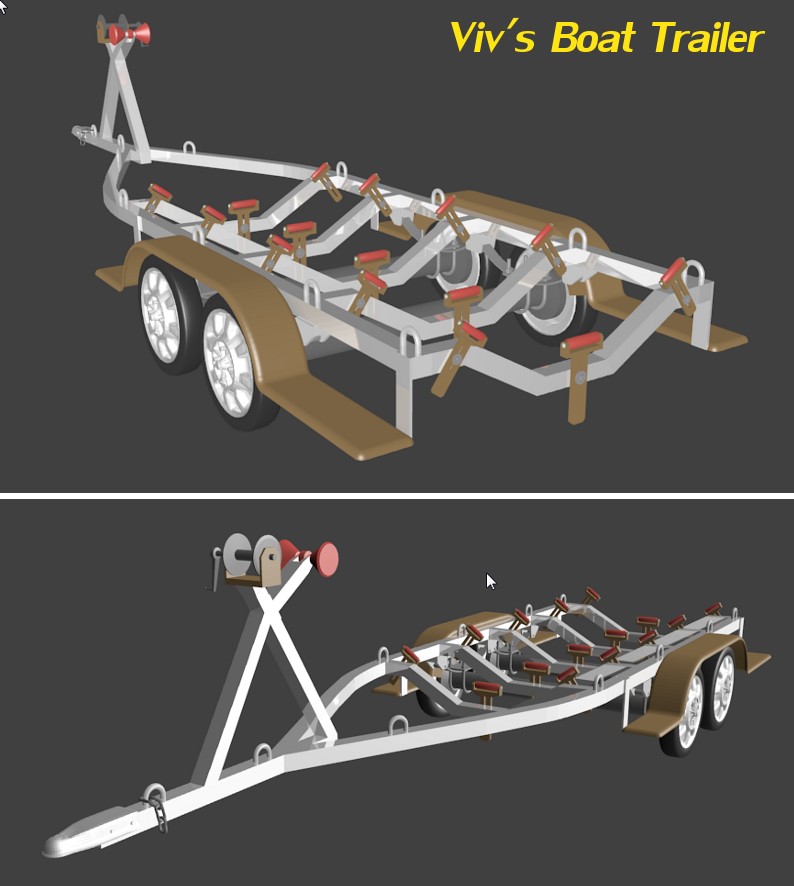 Viv's Boat Trailer