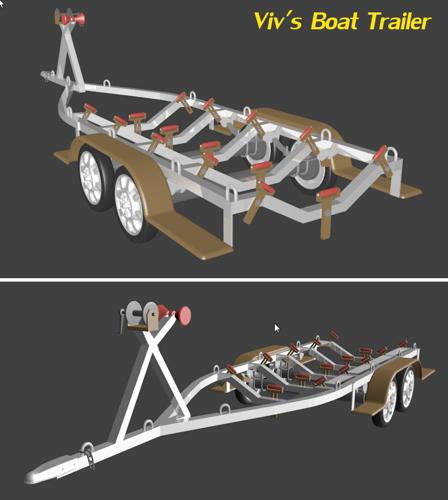 Viv's Boat Trailer